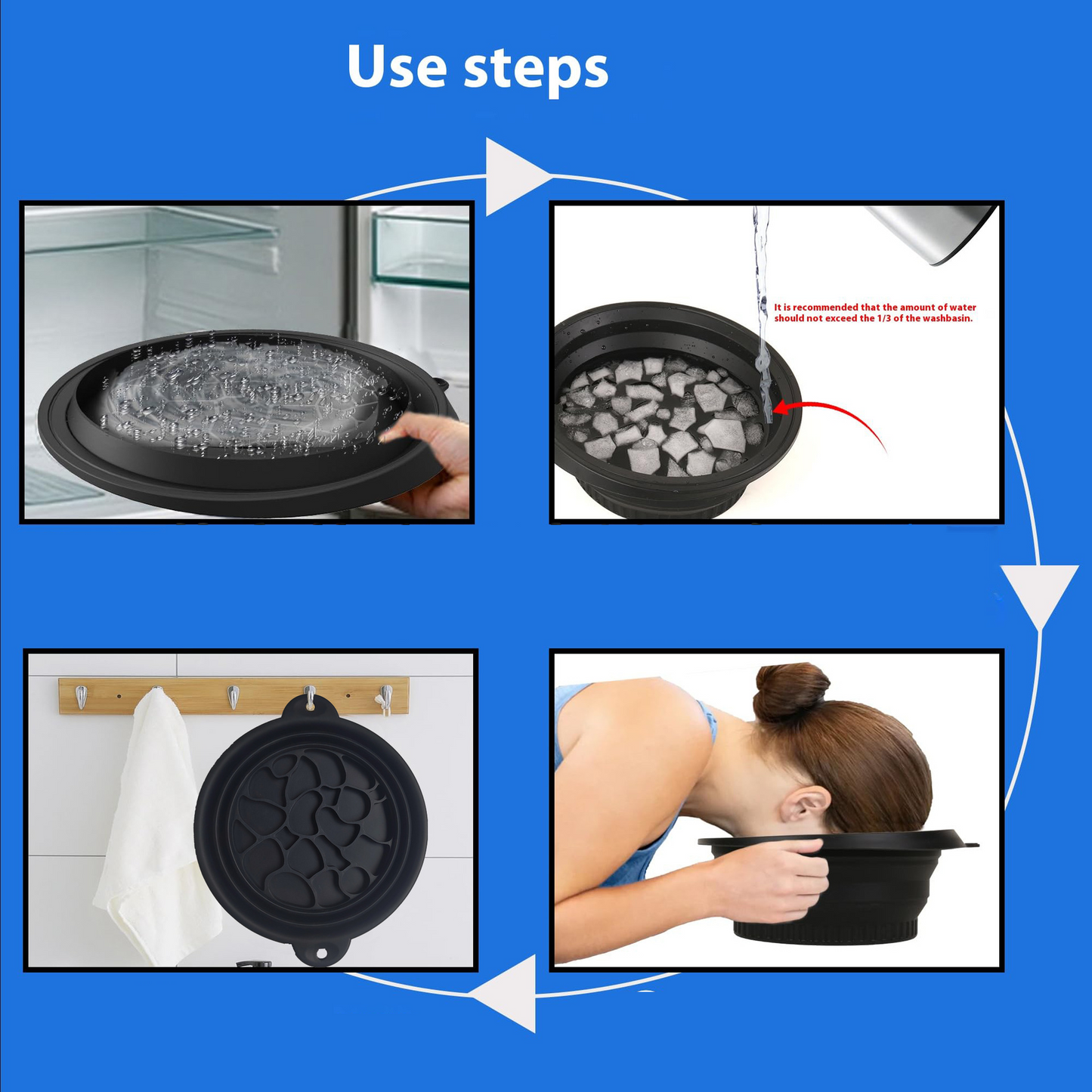 Use steps

It is recommended that the amount of water should not exceed the 1/3 of the washbasin.