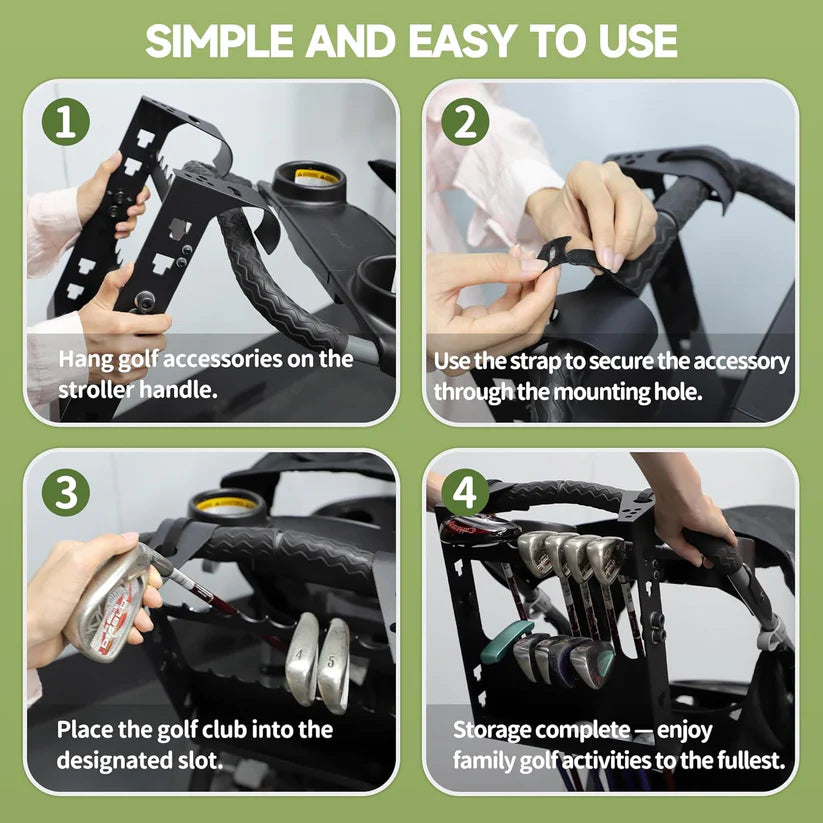 SIMPLE AND EASY TO USE

1

Hang golf accessories on the stroller handle.

2

Use the strap to secure the accessory through the mounting hole.

3

4 5

Place the golf club into the designated slot.

4

Storage complete — enjoy family golf activities to the fullest.