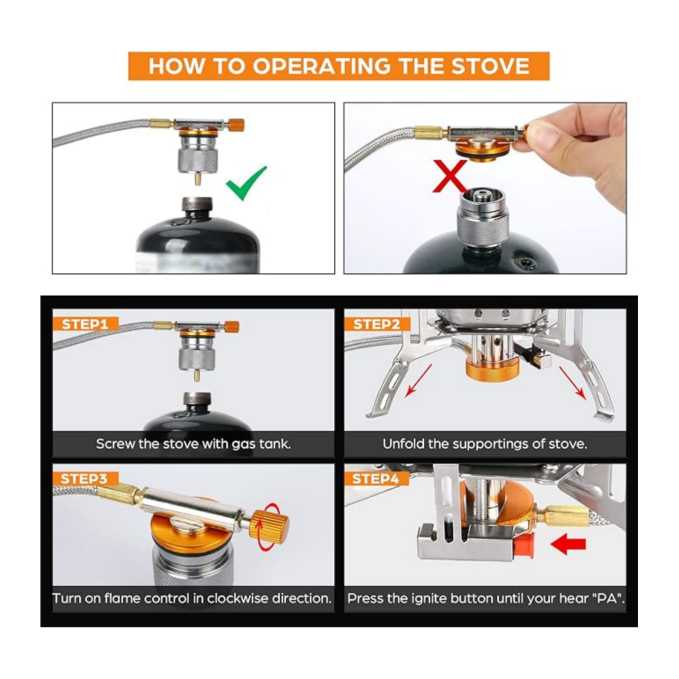 HOW TO OPERATING THE STOVE

STEP1

Screw the stove with gas tank.

STEP2

Unfold the supportings of stove.

STEP3

Turn on flame control in clockwise direction.

STEP4

Press the ignite button until your hear "PA".